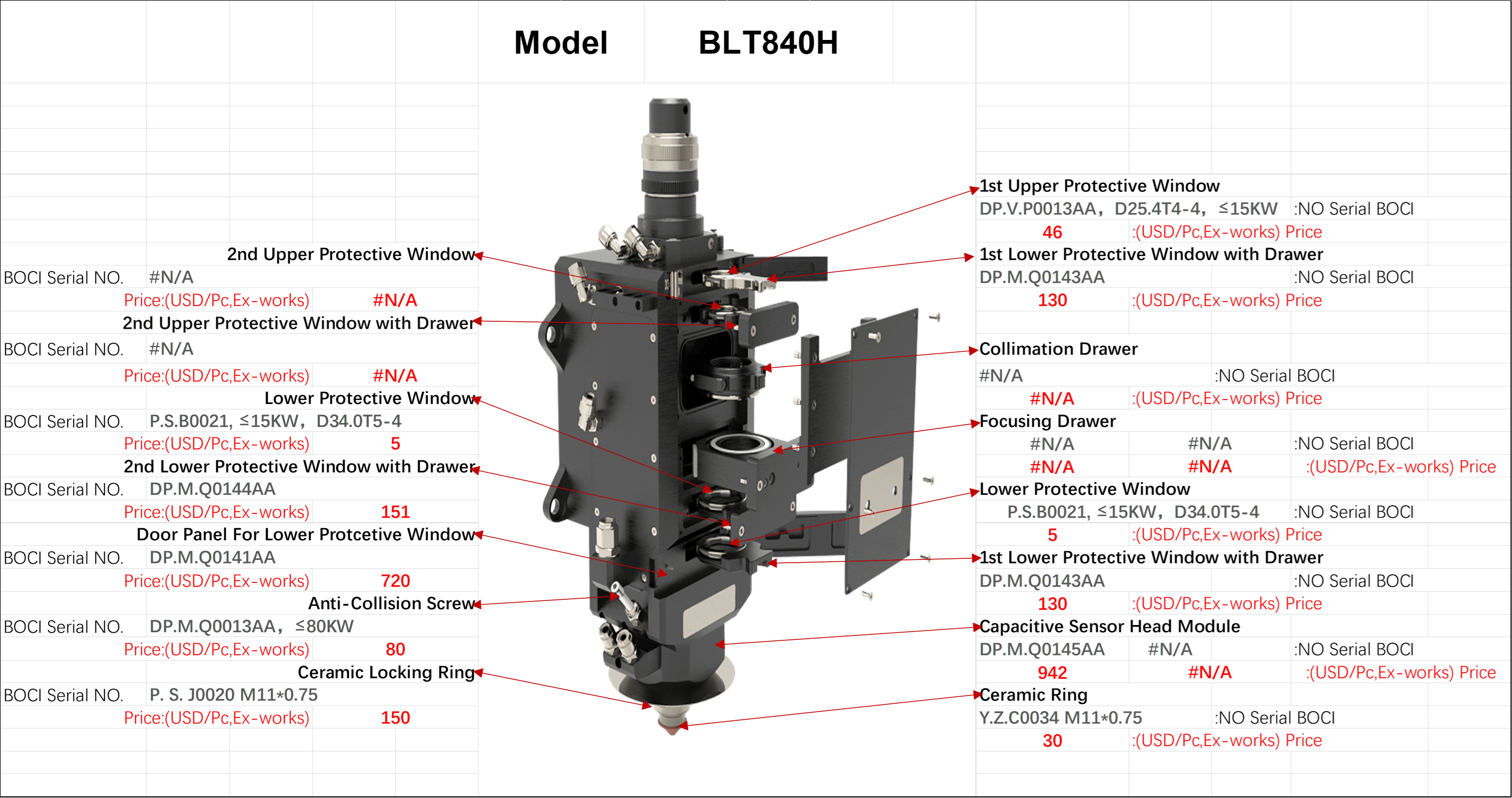 Model BLT840H

2nd Upper Protective Window
BOCI Serial NO. #N/A
Price:(USD/Pc,Ex-works) #N/A
2nd Upper Protective Window with Drawer
BOCI Serial NO. #N/A
Price:(USD/Pc,Ex-works) #N/A
Lower Protective Window
BOCI Serial NO. P.S.B0021, ≤15KW, D34.0T5-4
Price:(USD/Pc,Ex-works) 5
2nd Lower Protective Window with Drawer
BOCI Serial NO. DP.M.Q0144AA
Price:(USD/Pc,Ex-works) 151
Door Panel For Lower Protcetive Window
BOCI Serial NO. DP.M.Q0141AA
Price:(USD/Pc,Ex-works) 720
Anti-Collision Screw
BOCI Serial NO. DP.M.Q0013AA, ≤80KW
Price:(USD/Pc,Ex-works) 80
Ceramic Locking Ring
BOCI Serial NO. P. S. J0020 M11*0.75
Price:(USD/Pc,Ex-works) 150

1st Upper Protective Window
DP.V.P0013AA, D25.4T4-4, ≤15KW :NO Serial BOCI
46 :(USD/Pc,Ex-works) Price
1st Lower Protective Window with Drawer
DP.M.Q0143AA :NO Serial BOCI
130 :(USD/Pc,Ex-works) Price
Collimation Drawer
#N/A :NO Serial BOCI
#N/A :(USD/Pc,Ex-works) Price
Focusing Drawer
#N/A #N/A :NO Serial BOCI
#N/A #N/A :(USD/Pc,Ex-works) Price
Lower Protective Window
P.S.B0021, ≤15KW, D34.0T5-4 :NO Serial BOCI
5 :(USD/Pc,Ex-works) Price
1st Lower Protective Window with Drawer
DP.M.Q0143AA :NO Serial BOCI
130 :(USD/Pc,Ex-works) Price
Capacitive Sensor Head Module
DP.M.Q0145AA #N/A :NO Serial BOCI
942 #N/A :(USD/Pc,Ex-works) Price
Ceramic Ring
Y.Z.C0034 M11*0.75 :NO Serial BOCI
30 :(USD/Pc,Ex-works) Price